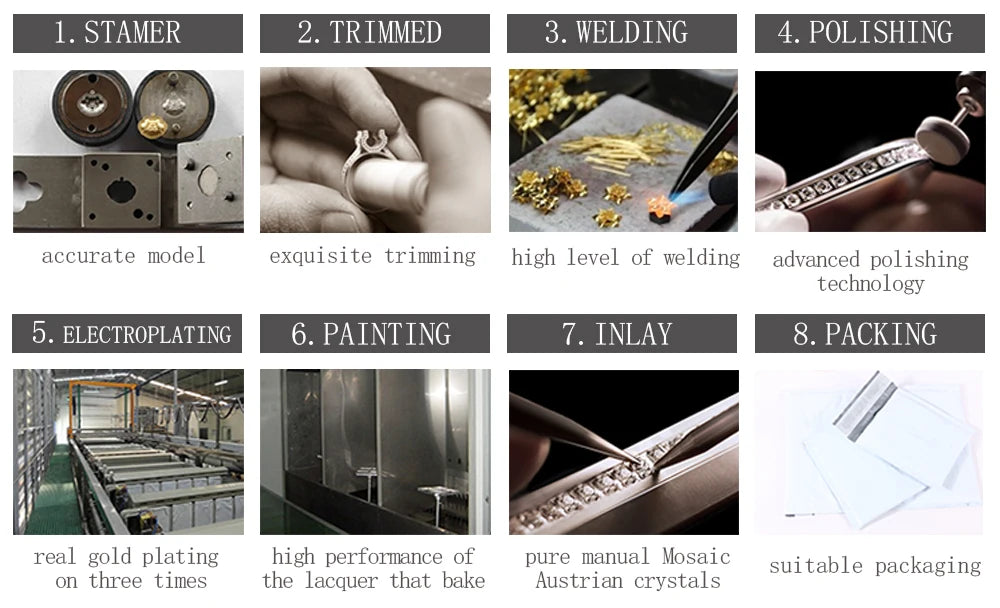 1. STAMER

accurate model

2. TRIMMED

exquisite trimming

3. WELDING

high level of welding

4. POLISHING

advanced polishing technology

5. ELECTROPLATING

real gold plating on three times

6. PAINTING

high performance of the lacquer that bake

7. INLAY

pure manual Mosaic Austrian crystals

8. PACKING

suitable packaging